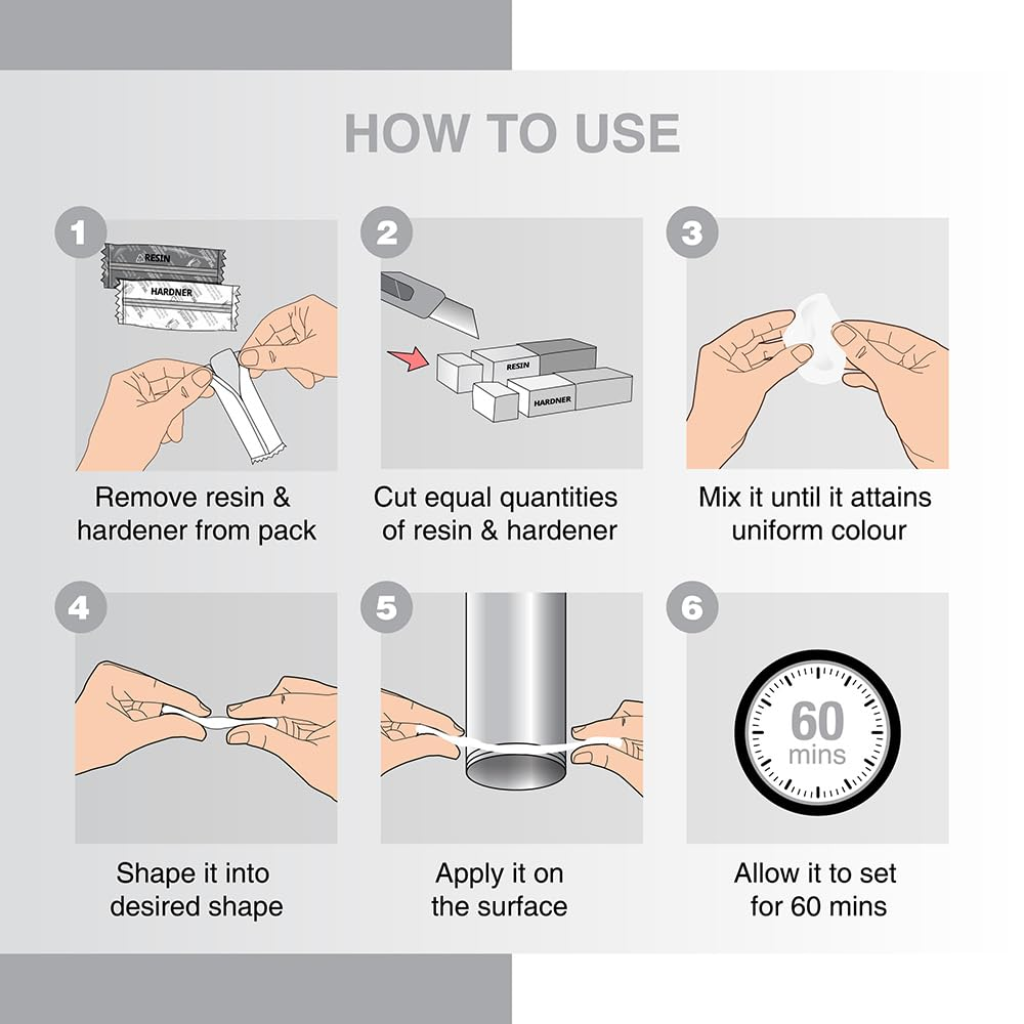 HOW TO USE

1

RESIN

HARDNER

Remove resin & hardener from pack

2

RESIN

HARDNER

Cut equal quantities of resin & hardener

3

Mix it until it attains uniform colour

4

Shape it into desired shape

5

Apply it on the surface

6

60 mins

Allow it to set for 60 mins